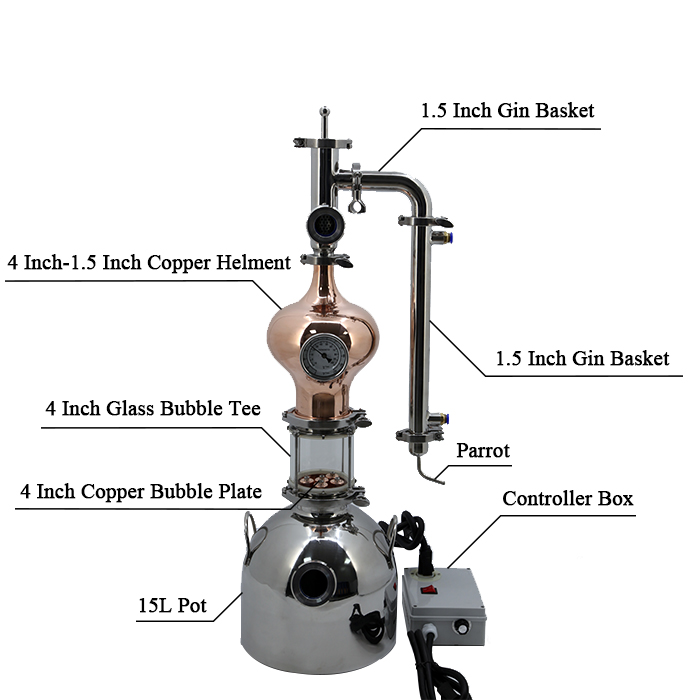 1.5 Inch Gin Basket

4 Inch-1.5 Inch Copper Helment

1.5 Inch Gin Basket

4 Inch Glass Bubble Tee

Parrot

4 Inch Copper Bubble Plate

Controller Box

15L Pot