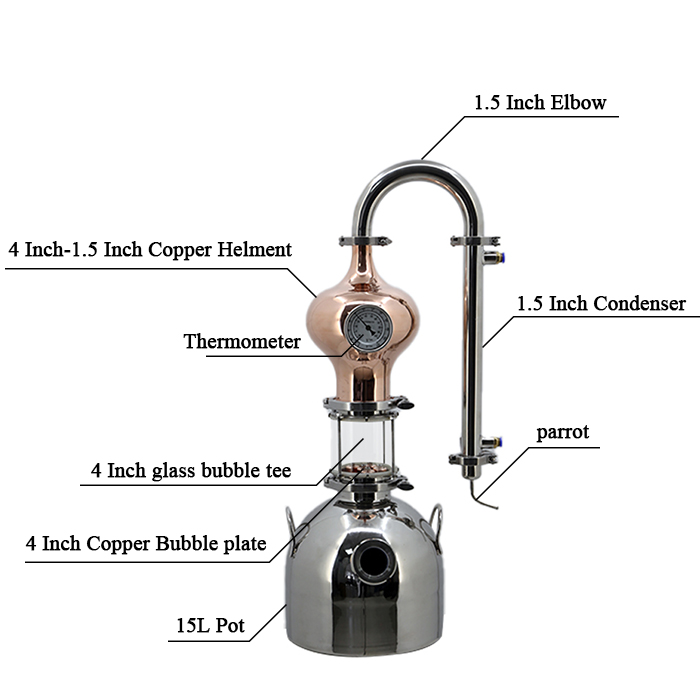 1.5 Inch Elbow

4 Inch-1.5 Inch Copper Helment

1.5 Inch Condenser

Thermometer

parrot

4 Inch glass bubble tee

4 Inch Copper Bubble plate

15L Pot