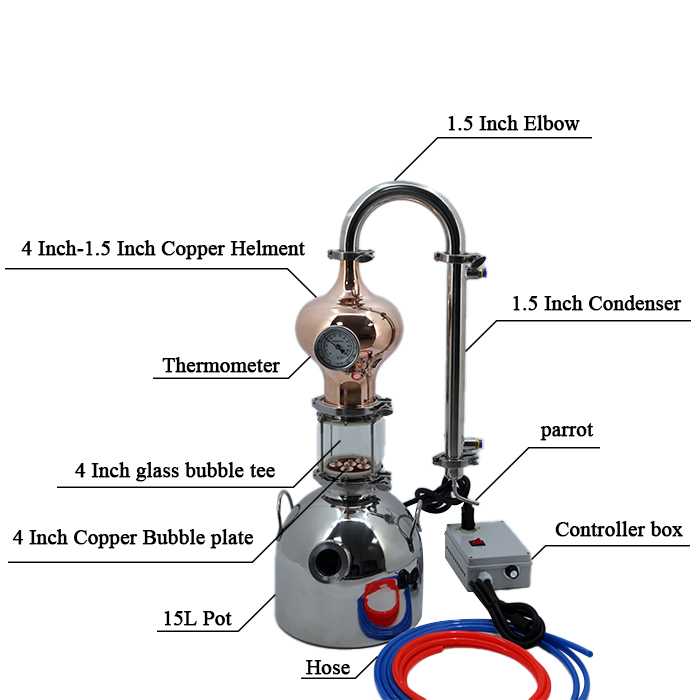 1.5 Inch Elbow

4 Inch-1.5 Inch Copper Helment

1.5 Inch Condenser

Thermometer

parrot

4 Inch glass bubble tee

Controller box

4 Inch Copper Bubble plate

15L Pot

Hose